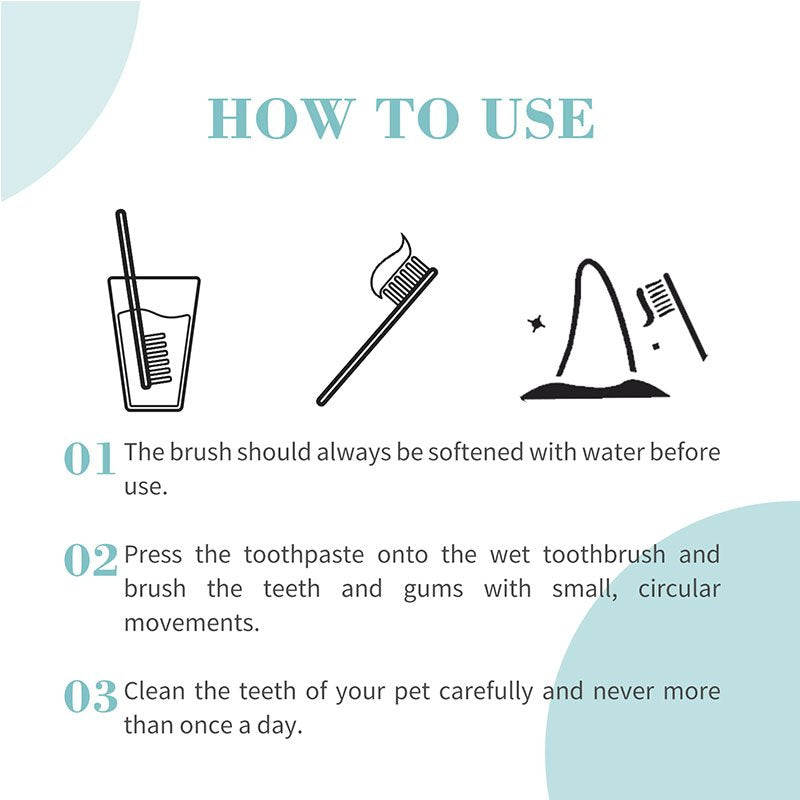 HOW TO USE

01 The brush should always be softened with water before use.

02 Press the toothpaste onto the wet toothbrush and brush the teeth and gums with small, circular movements.

03 Clean the teeth of your pet carefully and never more than once a day.